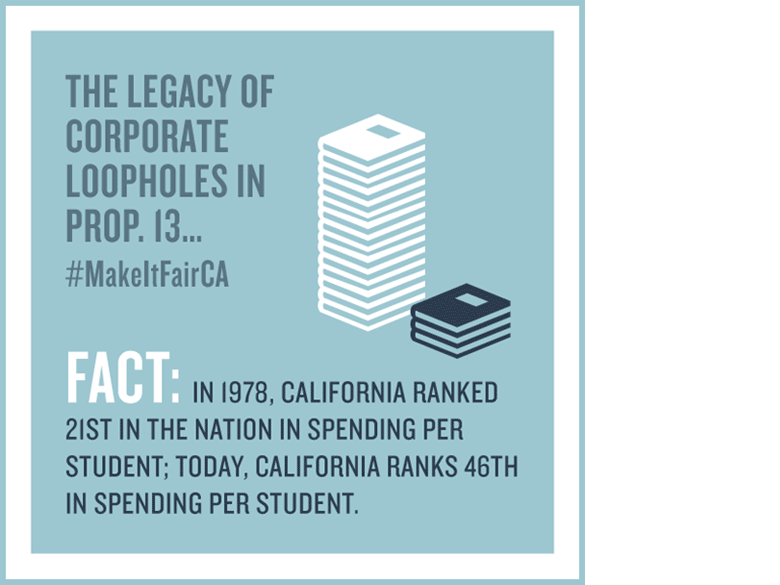 THE LEGACY OF CORPORATE LOOPHOLES IN PROP. 13...
#MakeItFairCA

FACT: IN 1978, CALIFORNIA RANKED 21ST IN THE NATION IN SPENDING PER STUDENT; TODAY, CALIFORNIA RANKS 46TH IN SPENDING PER STUDENT.